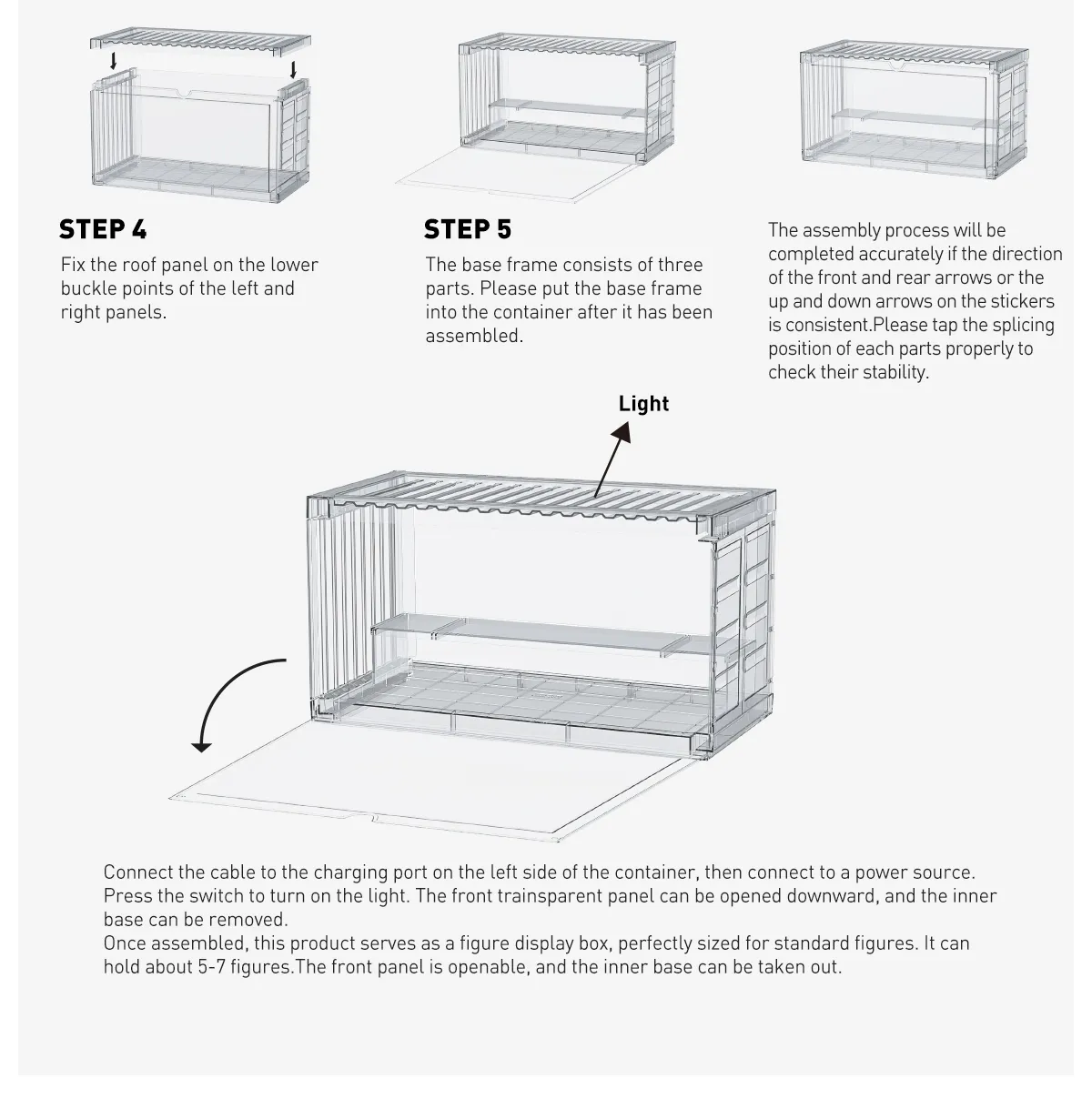 STEP 4

Fix the roof panel on the lower buckle points of the left and right panels.

STEP 5

The base frame consists of three parts. Please put the base frame into the container after it has been assembled.

The assembly process will be completed accurately if the direction of the front and rear arrows or the up and down arrows on the stickers is consistent.Please tap the splicing position of each parts properly to check their stability.

Light

Connect the cable to the charging port on the left side of the container, then connect to a power source. Press the switch to turn on the light. The front trainsparent panel can be opened downward, and the inner base can be removed.
Once assembled, this product serves as a figure display box, perfectly sized for standard figures. It can hold about 5-7 figures.The front panel is openable, and the inner base can be taken out.